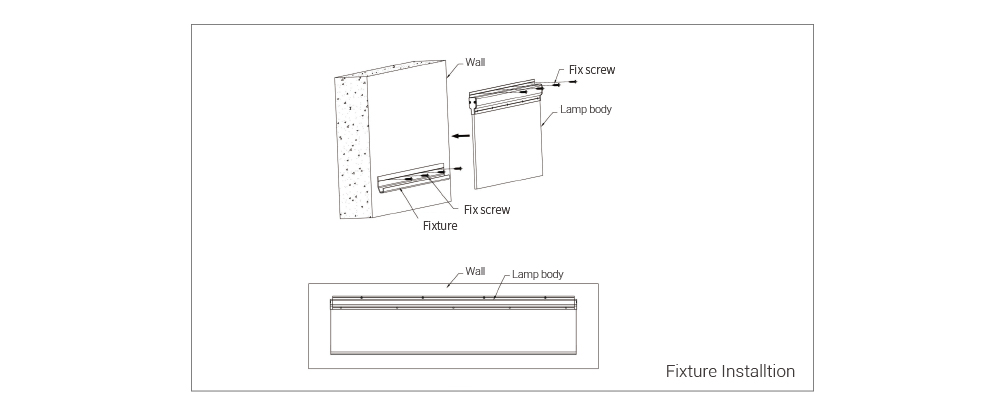 Wall
Fix screw
Lamp body
Fix screw
Fixture
Wall
Lamp body
Fixture Installtion