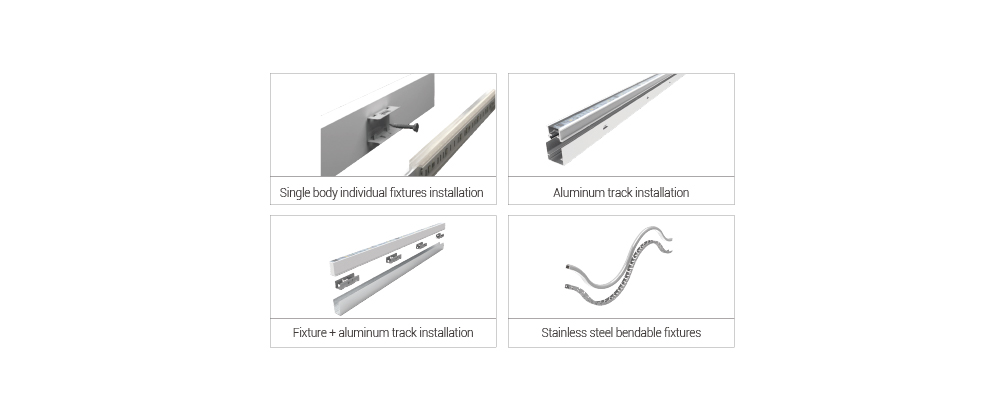 Single body individual fixtures installation

Aluminum track installation

Fixture + aluminum track installation

Stainless steel bendable fixtures